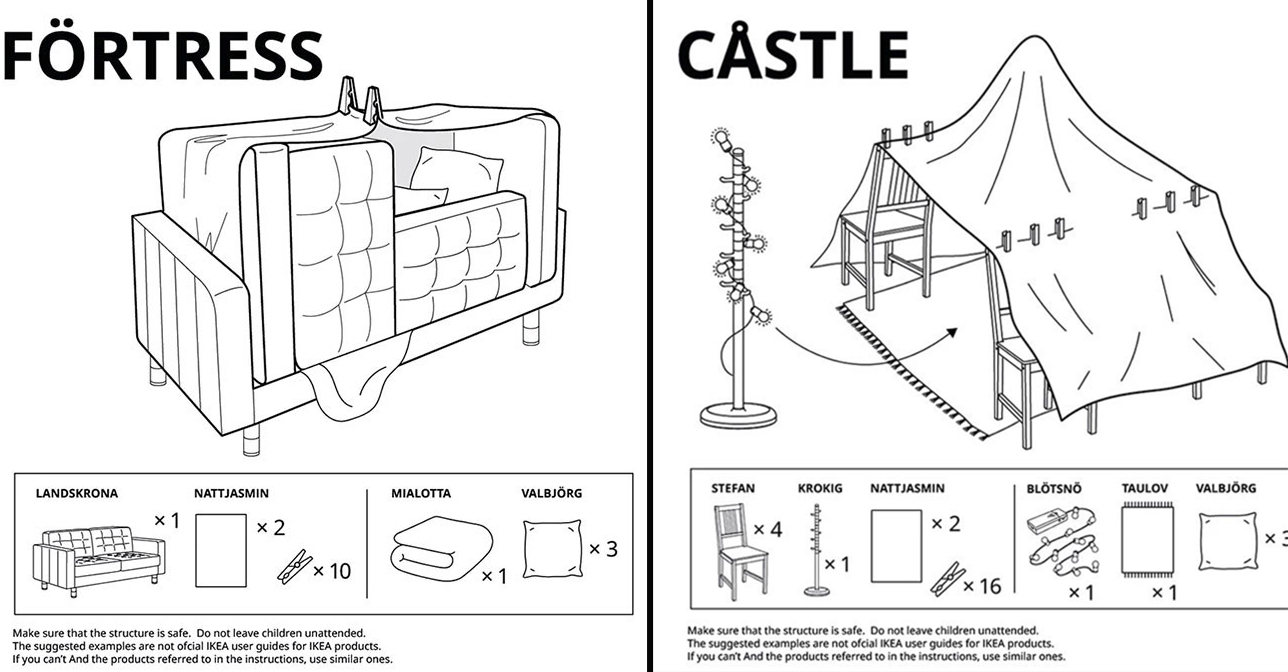 FÖRTRESS

LANDSKRONA × 1

NATTJASMIN × 2 × 10

MIALOTTA × 1

VALBJÖRG × 3

Make sure that the structure is safe. Do not leave children unattended.
The suggested examples are not ofcial IKEA user guides for IKEA products.
If you can't And the products referred to in the instructions, use similar ones.

CÅSTLE

STEFAN × 4

KROKIG × 1

NATTJASMIN × 2 × 16

BLÖTSNÖ × 1

TAULOV × 1

VALBJÖRG × 3

Make sure that the structure is safe. Do not leave children unattended.
The suggested examples are not ofcial IKEA user guides for IKEA products.
If you can't And the products referred to in the instructions, use similar ones.